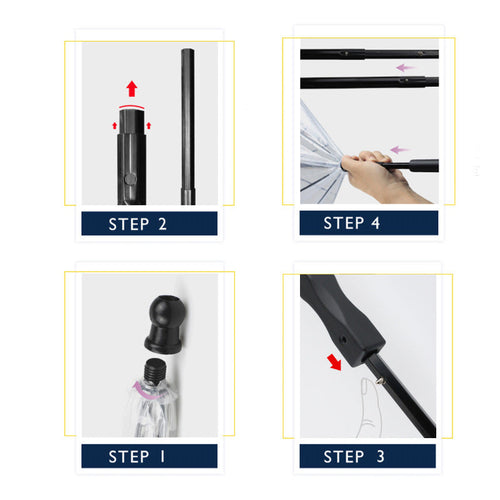 STEP 2

STEP 4

STEP 1

STEP 3